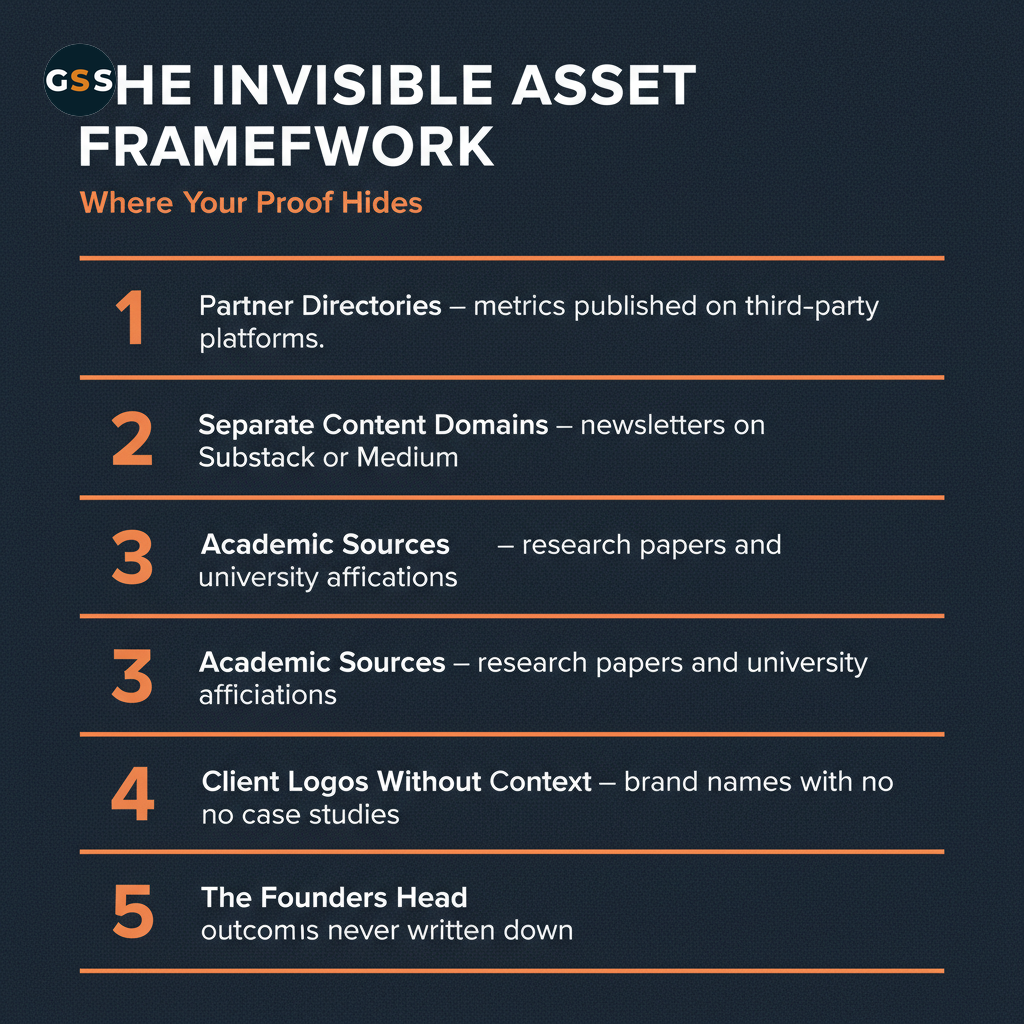 GSS

HE INVISIBLE ASSET FRAMEFWORK

Where Your Proof Hides

1 Partner Directories – metrics published on third-party platforms.

2 Separate Content Domains – newsletters on Substack or Medium

3 Academic Sources – research papers and university affications

3 Academic Sources – research papers and university afficiations

4 Client Logos Without Context – brand names with no no case studies

5 The Founders Head outcomıs never written down